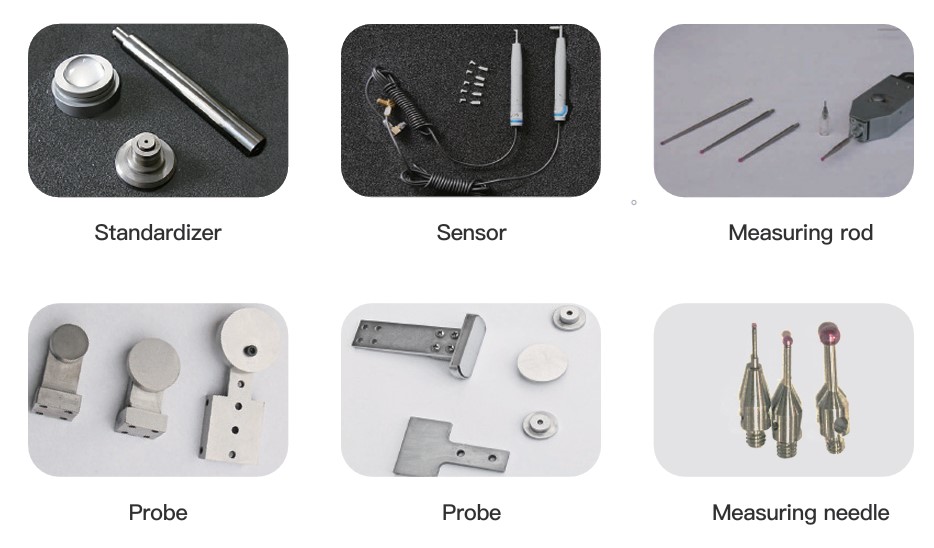 Standardizer

Sensor

Measuring rod

Probe

Probe

Measuring needle