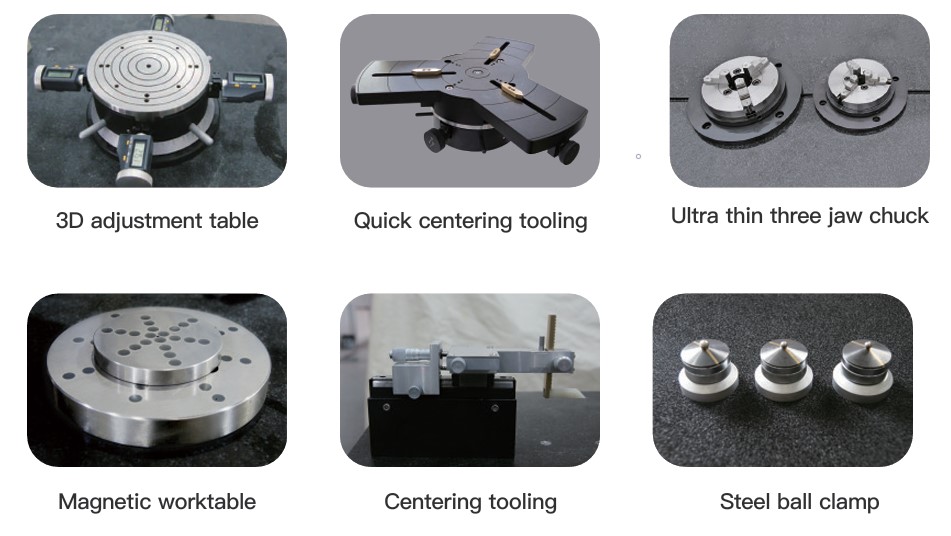 3D adjustment table

Quick centering tooling

Ultra thin three jaw chuck

Magnetic worktable

Centering tooling

Steel ball clamp